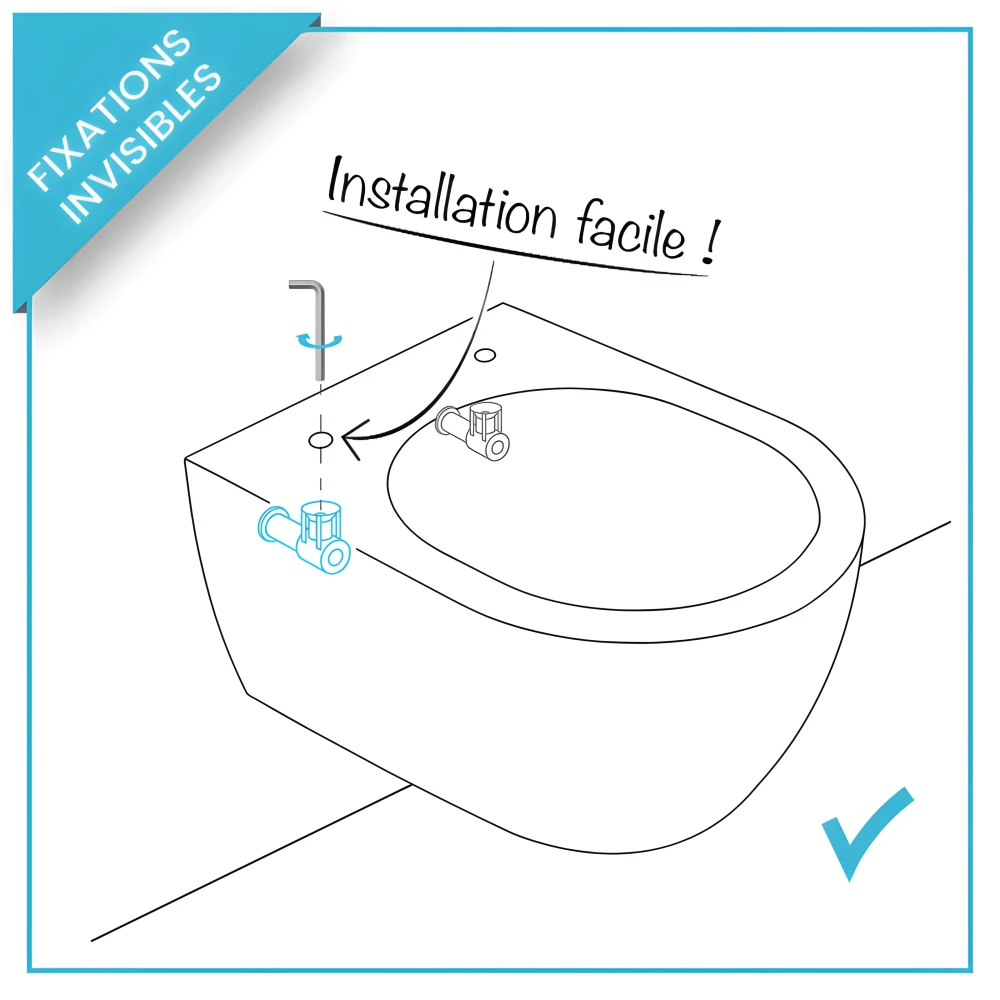 FIXATIONS INVISIBLES

Installation facile !