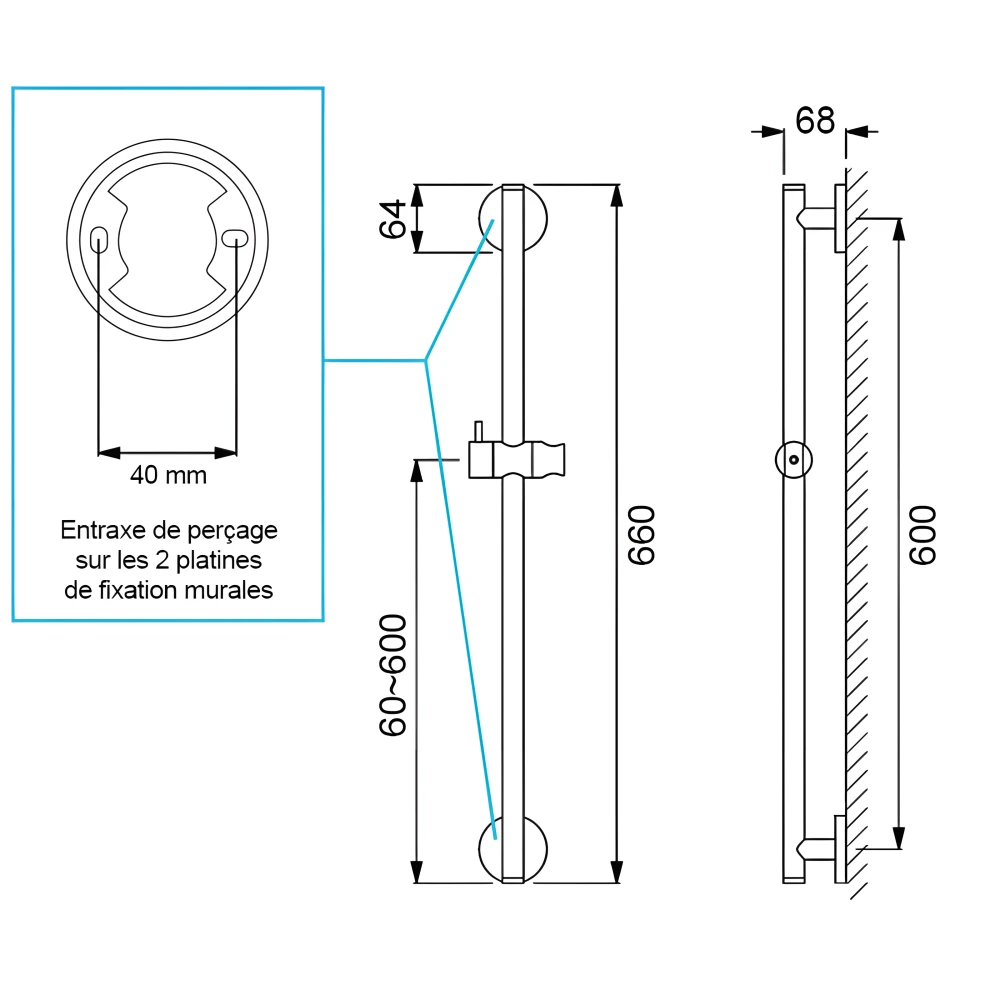 40 mm

Entraxe de perçage sur les 2 platines de fixation murales

64

60~600

660

68

600